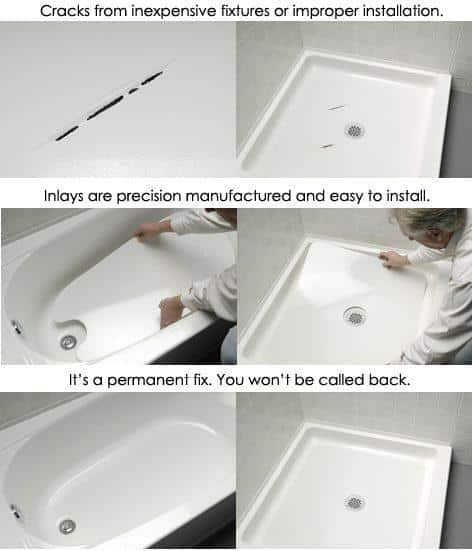 Cracks from inexpensive fixtures or improper installation.

Inlays are precision manufactured and easy to install.

It's a permanent fix. You won't be called back.