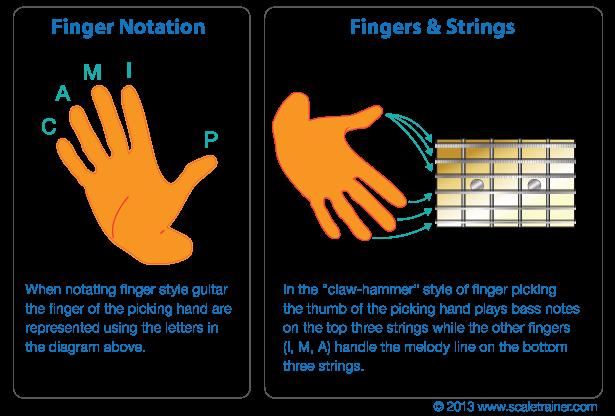 Finger Notation

C A M I P

When notating finger style guitar the finger of the picking hand are represented using the letters in the diagram above.

Fingers & Strings

In the "claw-hammer" style of finger picking the thumb of the picking hand plays bass notes on the top three strings while the other fingers (I, M, A) handle the melody line on the bottom three strings.

© 2013 www.scaletrainer.com